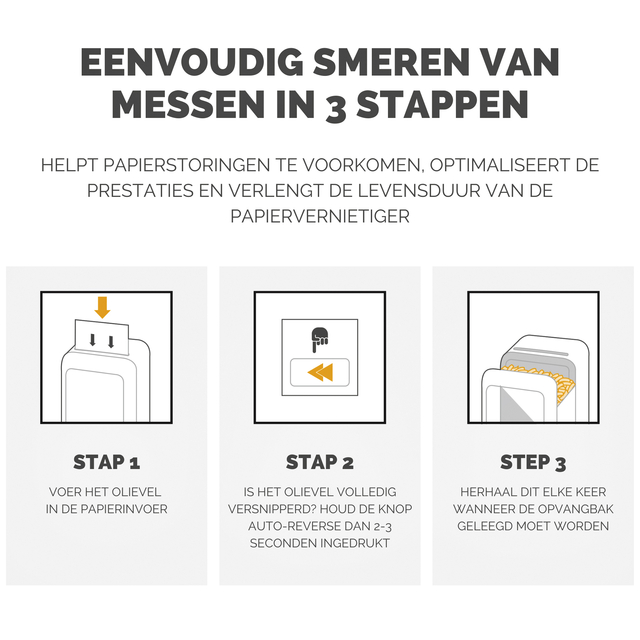 EENVOUDIG SMEREN VAN MESSEN IN 3 STAPPEN

HELPT PAPIERSTORINGEN TE VOORKOMEN, OPTIMALISEERT DE PRESTATIES EN VERLENGT DE LEVENSDUUR VAN DE PAPIERVERNIETIGER

STAP 1

VOER HET OLIEVEL IN DE PAPIERINVOER

STAP 2

IS HET OLIEVEL VOLLEDIG VERSNIPPERD? HOUD DE KNOP AUTO-REVERSE DAN 2-3 SECONDEN INGEDRUKT

STEP 3

HERHAAL DIT ELKE KEER WANNEER DE OPVANGBAK GELEEGD MOET WORDEN