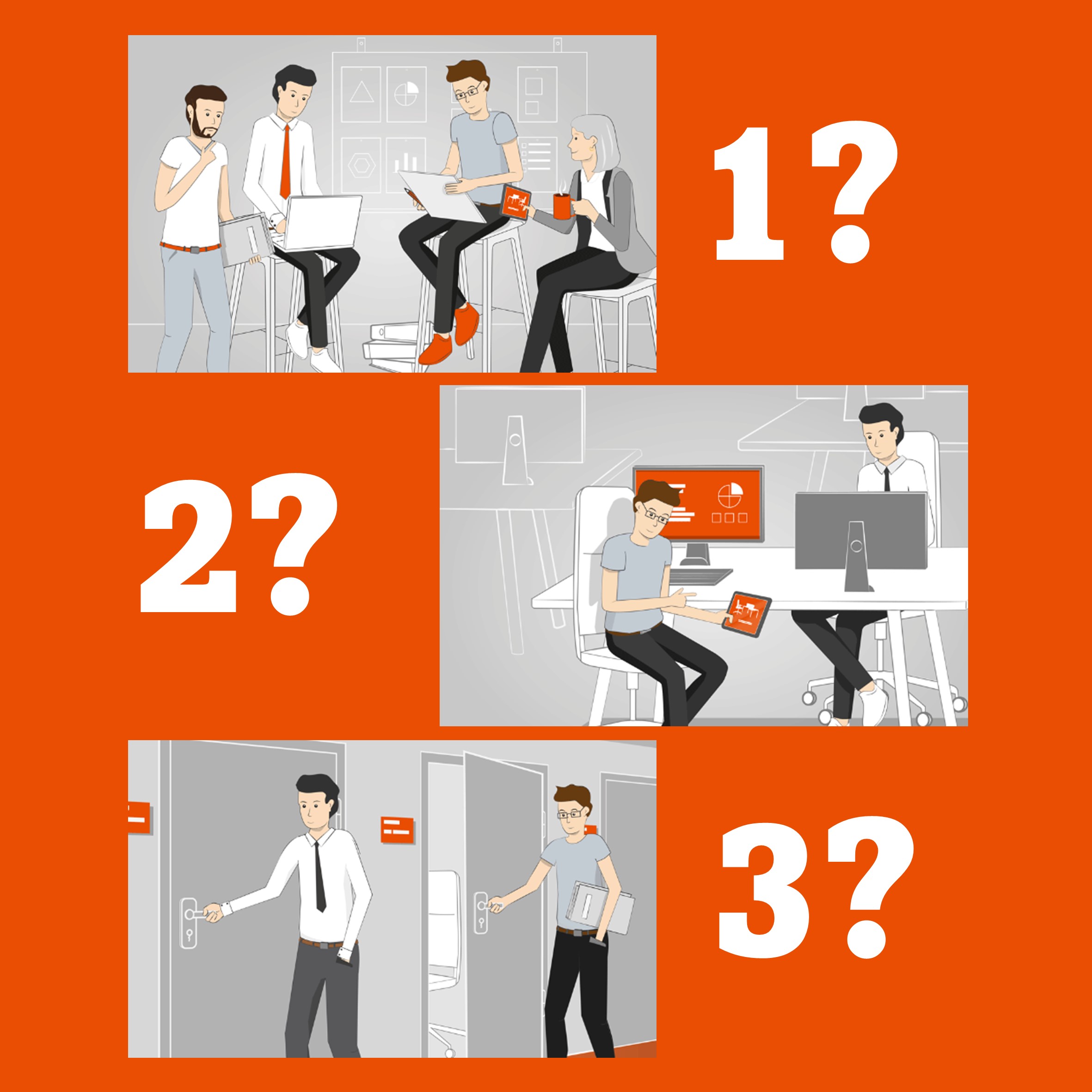 1?

2?

3?