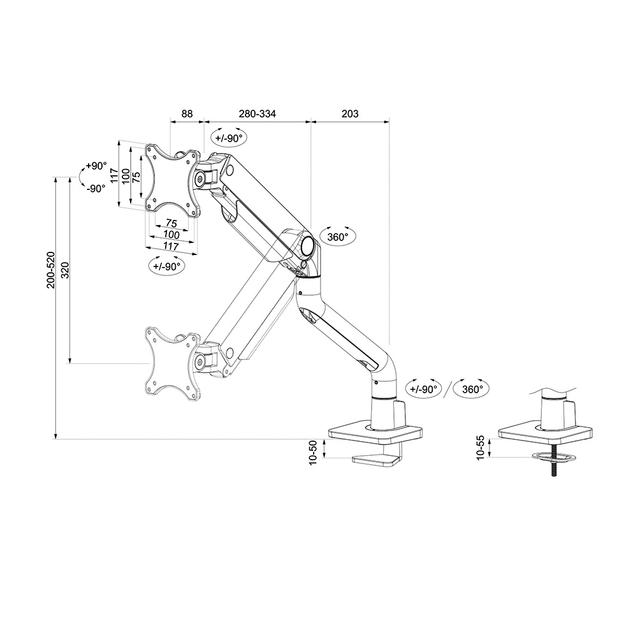 88
280-334
203
+/-90°
+90°
-90°
117
100
75
75
100
117
+/-90°
360°
200-520
320
+/-90°
360°
10-50
10-55