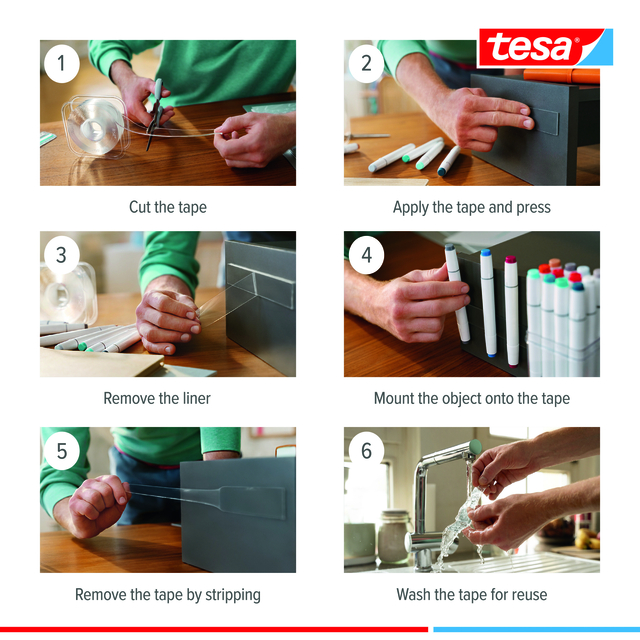 tesa®

1

Cut the tape

2

Apply the tape and press

3

Remove the liner

4

Mount the object onto the tape

5

Remove the tape by stripping

6

Wash the tape for reuse