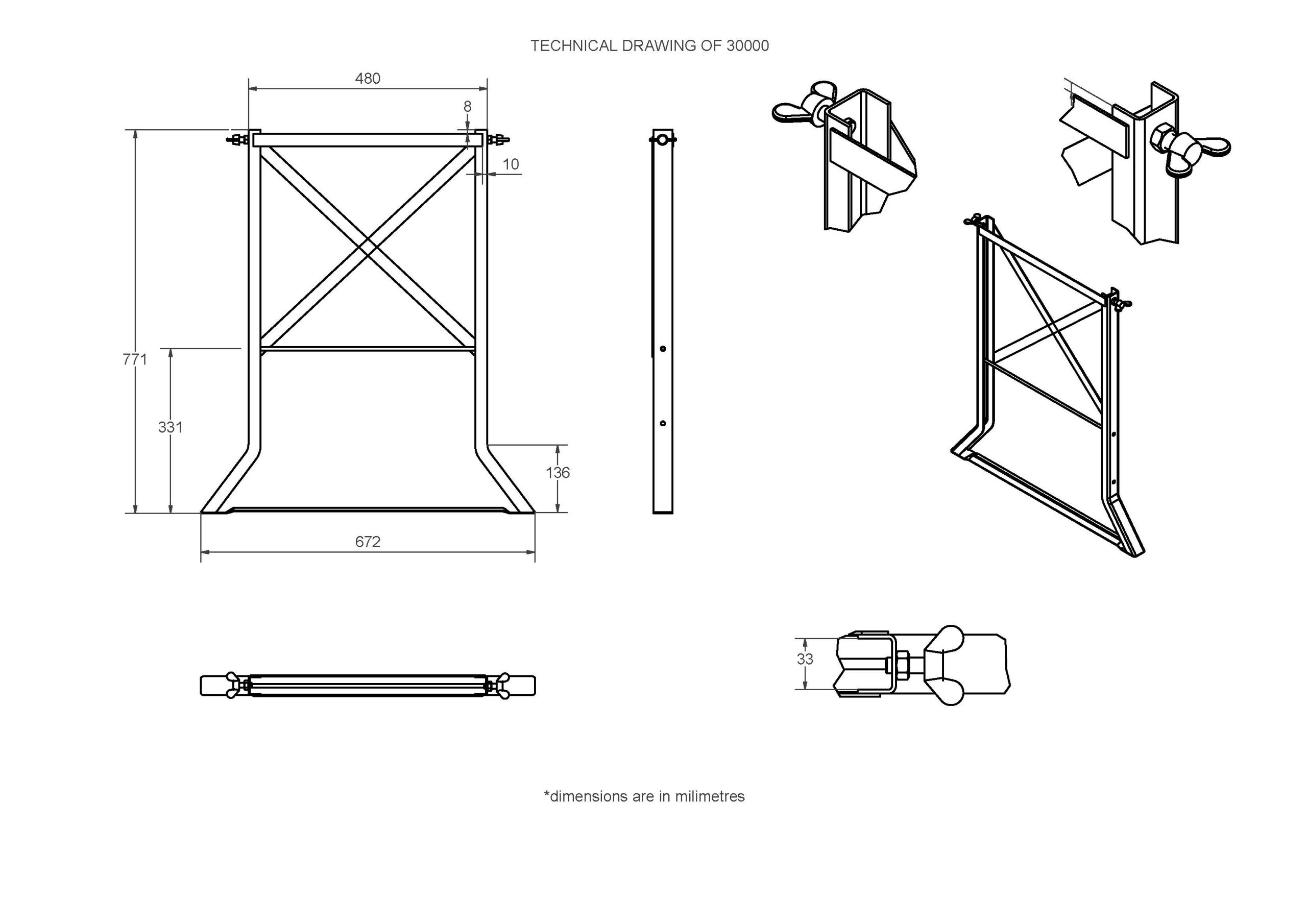 TECHNICAL DRAWING OF 30000

480

8

10

771

331

136

672

33

*dimensions are in milimetres